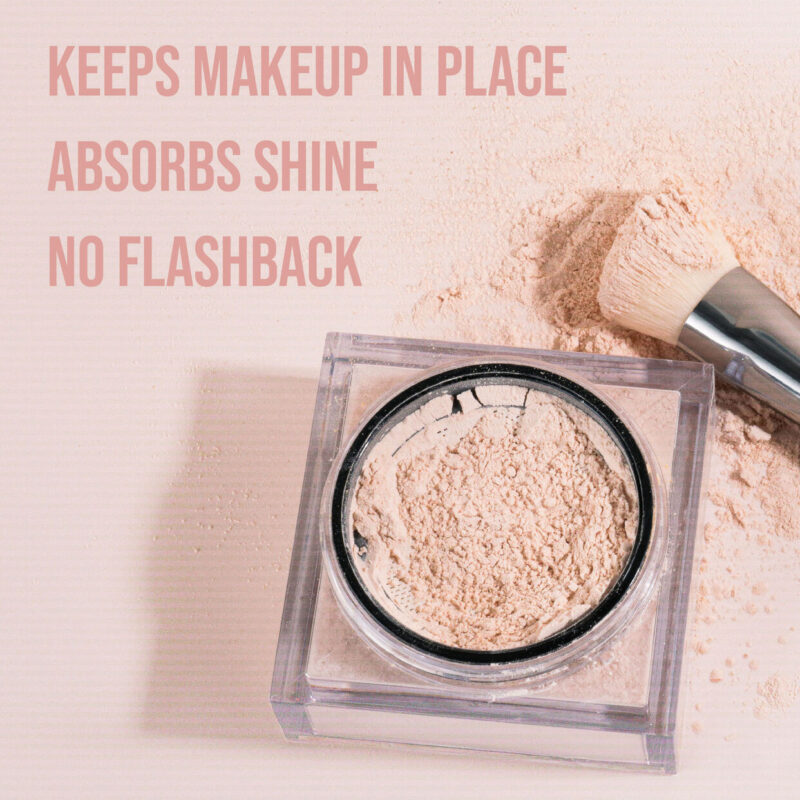 KEEPS MAKEUP IN PLACE
ABSORBS SHINE
NO FLASHBACK