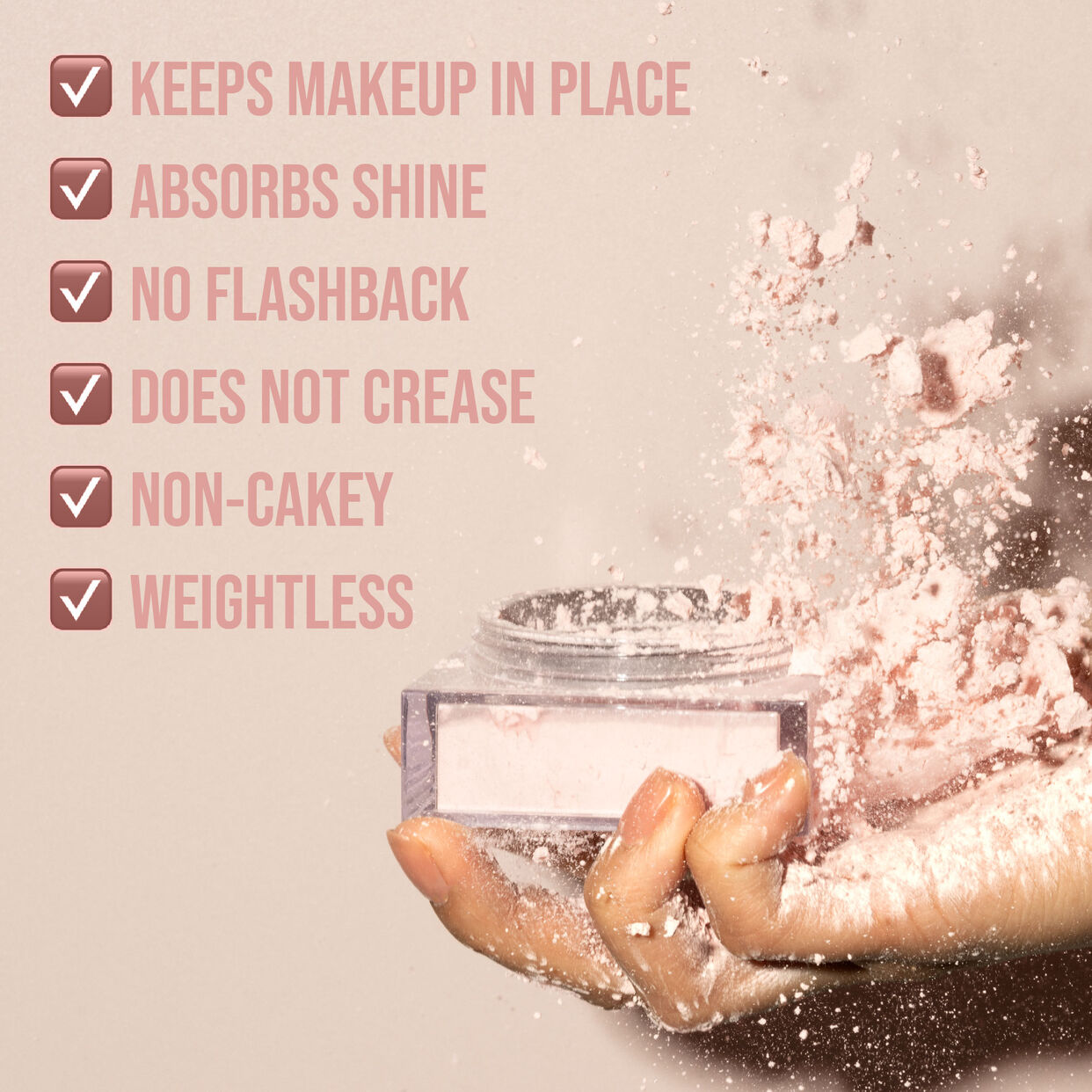 ☑ KEEPS MAKEUP IN PLACE
☑ ABSORBS SHINE
☑ NO FLASHBACK
☑ DOES NOT CREASE
☑ NON-CAKEY
☑ WEIGHTLESS